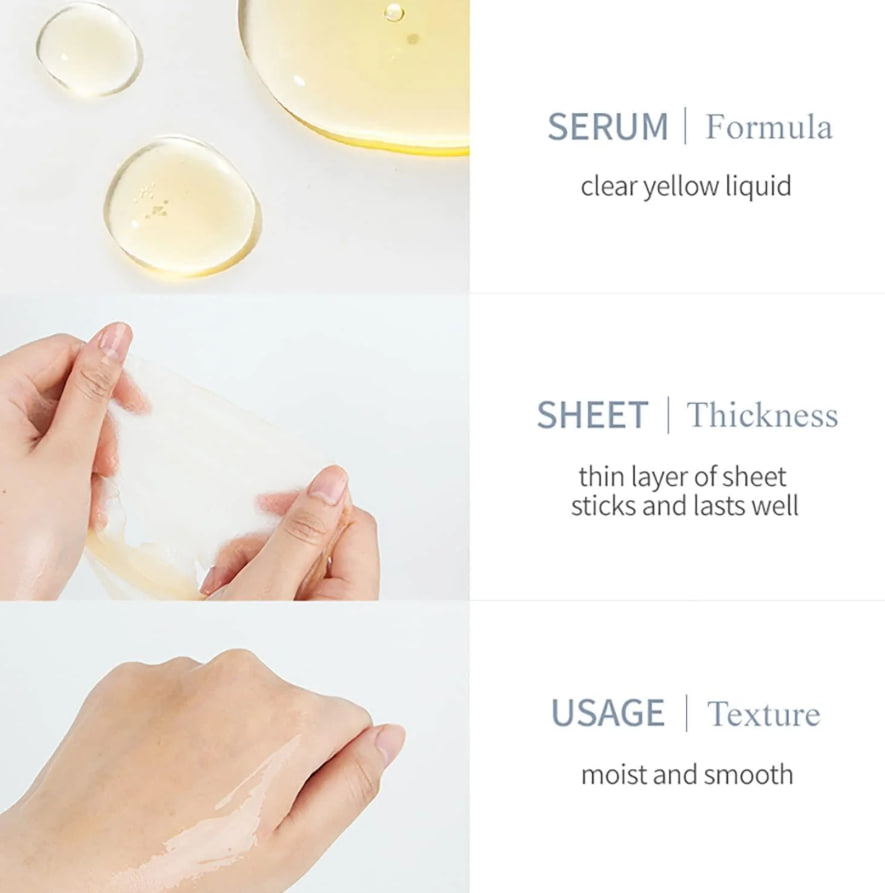 SERUM | Formula

clear yellow liquid

SHEET | Thickness

thin layer of sheet
sticks and lasts well

USAGE | Texture

moist and smooth